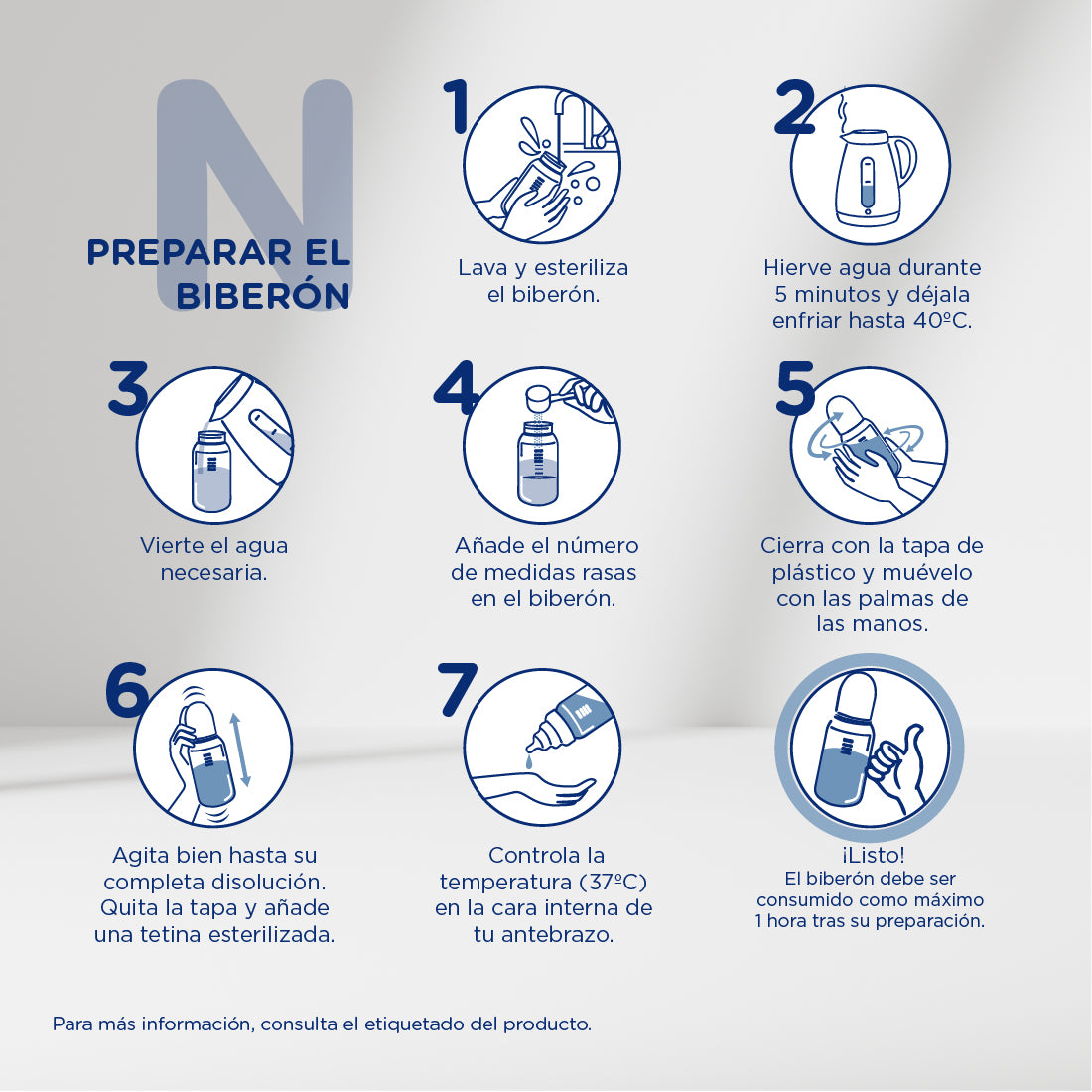 N

PREPARAR EL BIBERÓN

1
Lava y esteriliza el biberón.

2
Hierve agua durante 5 minutos y déjala enfriar hasta 40ºC.

3
Vierte el agua necesaria.

4
Añade el número de medidas rasas en el biberón.

5
Cierra con la tapa de plástico y muévelo con las palmas de las manos.

6
Agita bien hasta su completa disolución. Quita la tapa y añade una tetina esterilizada.

7
Controla la temperatura (37ºC) en la cara interna de tu antebrazo.

¡Listo!
El biberón debe ser consumido como máximo 1 hora tras su preparación.

Para más información, consulta el etiquetado del producto.