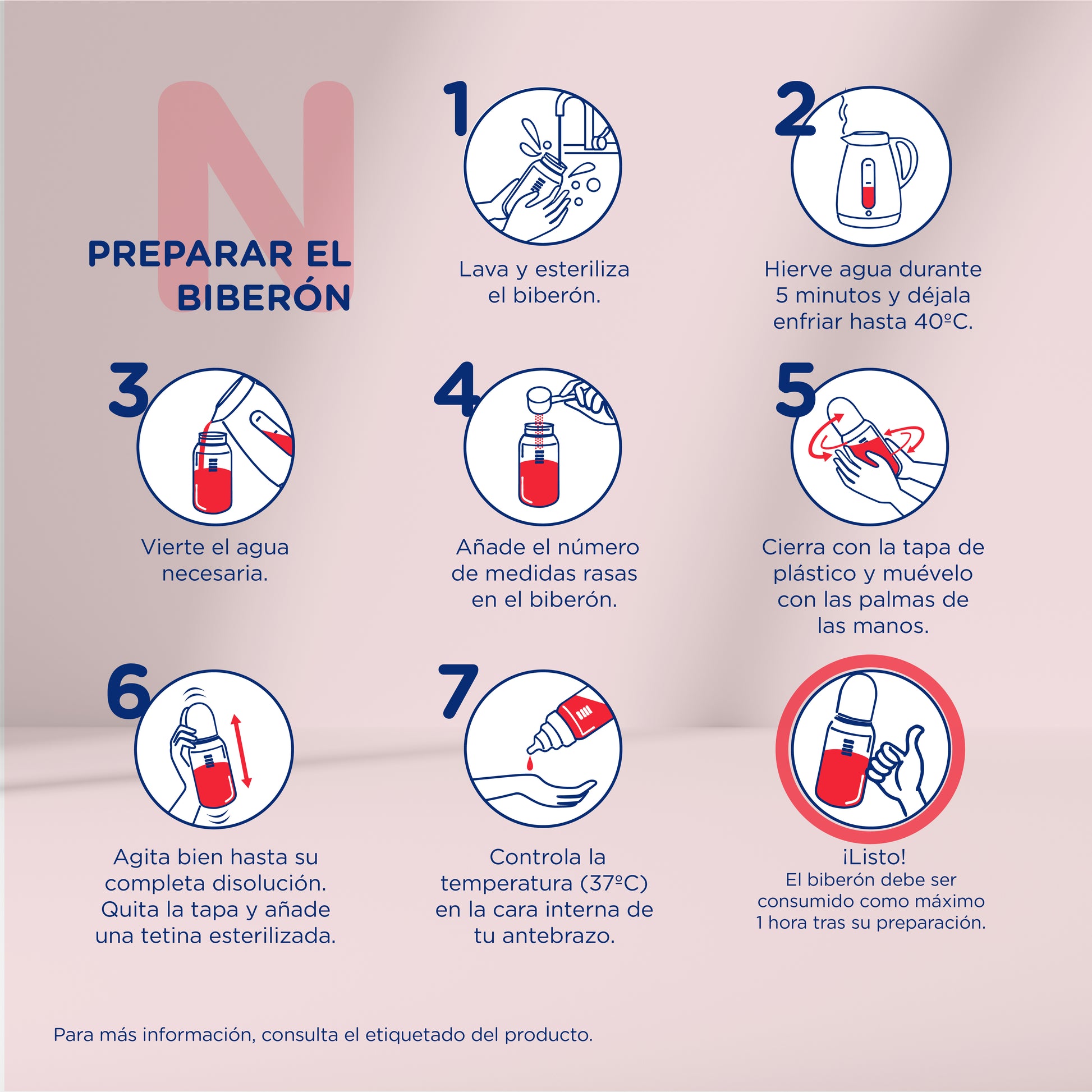 N

PREPARAR EL BIBERÓN

1
Lava y esteriliza el biberón.

2
Hierve agua durante 5 minutos y déjala enfriar hasta 40ºC.

3
Vierte el agua necesaria.

4
Añade el número de medidas rasas en el biberón.

5
Cierra con la tapa de plástico y muévelo con las palmas de las manos.

6
Agita bien hasta su completa disolución. Quita la tapa y añade una tetina esterilizada.

7
Controla la temperatura (37ºC) en la cara interna de tu antebrazo.

¡Listo!
El biberón debe ser consumido como máximo 1 hora tras su preparación.

Para más información, consulta el etiquetado del producto.