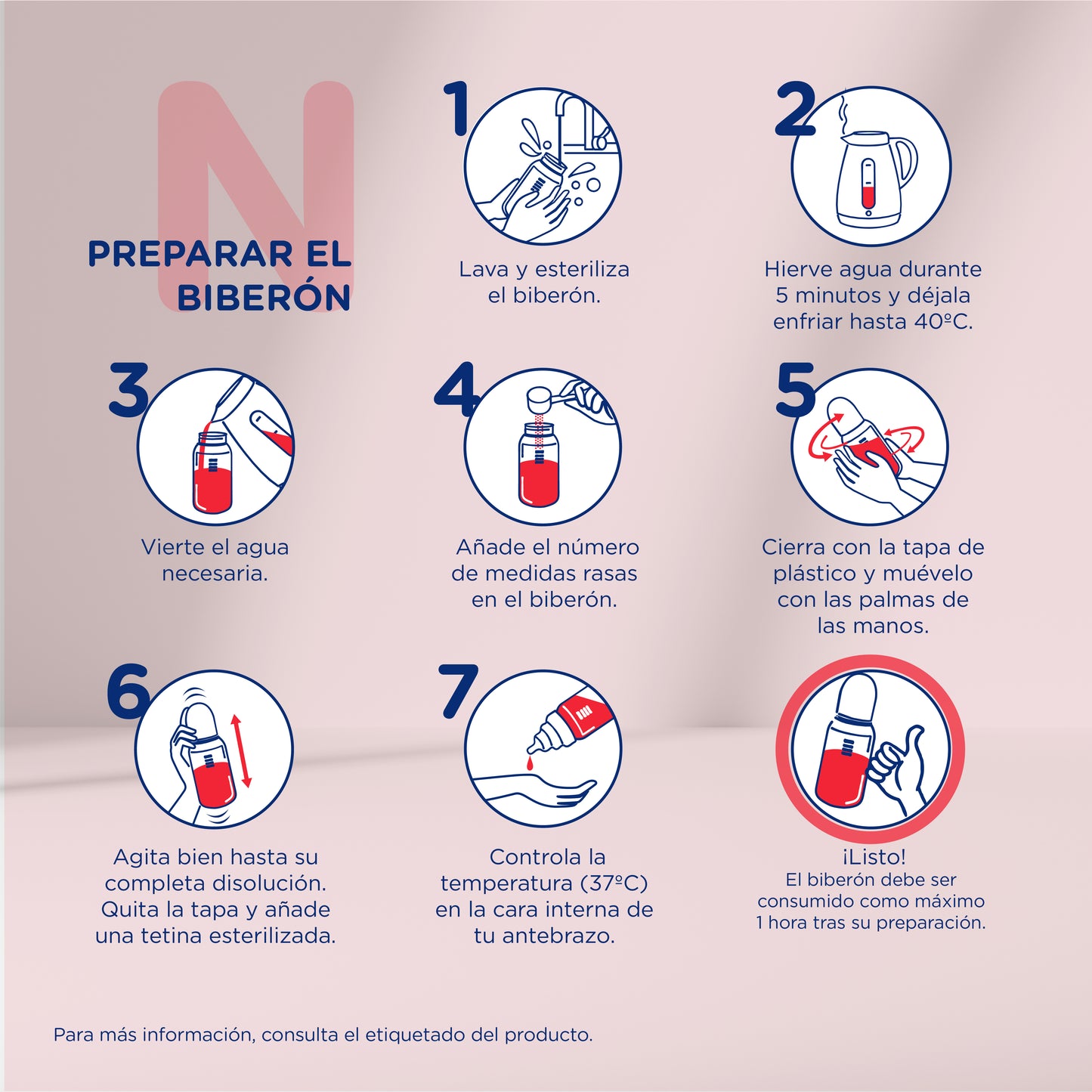 N

PREPARAR EL BIBERÓN

1
Lava y esteriliza el biberón.

2
Hierve agua durante 5 minutos y déjala enfriar hasta 40ºC.

3
Vierte el agua necesaria.

4
Añade el número de medidas rasas en el biberón.

5
Cierra con la tapa de plástico y muévelo con las palmas de las manos.

6
Agita bien hasta su completa disolución. Quita la tapa y añade una tetina esterilizada.

7
Controla la temperatura (37ºC) en la cara interna de tu antebrazo.

¡Listo!
El biberón debe ser consumido como máximo 1 hora tras su preparación.

Para más información, consulta el etiquetado del producto.