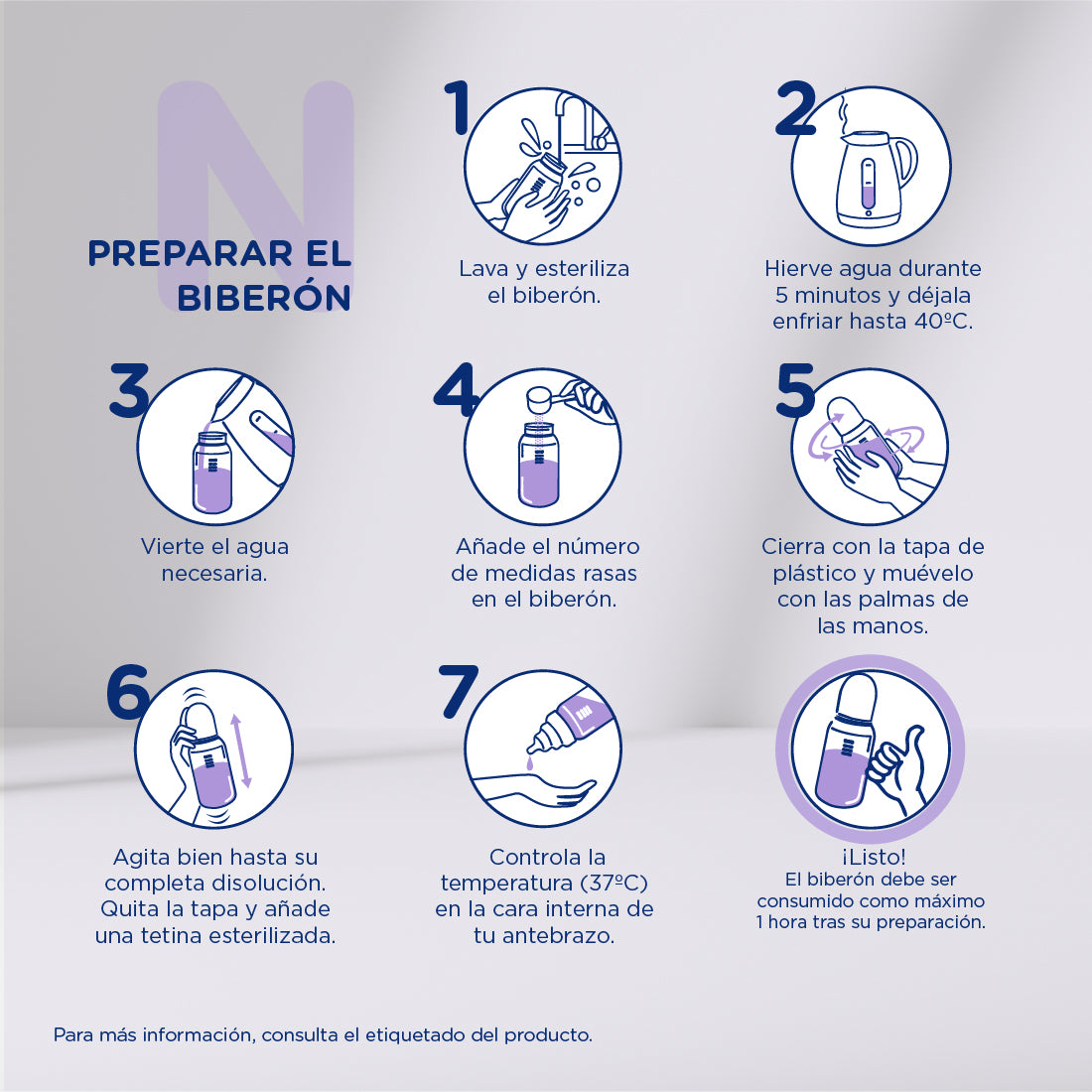 N

PREPARAR EL BIBERÓN

1
Lava y esteriliza el biberón.

2
Hierve agua durante 5 minutos y déjala enfriar hasta 40ºC.

3
Vierte el agua necesaria.

4
Añade el número de medidas rasas en el biberón.

5
Cierra con la tapa de plástico y muévelo con las palmas de las manos.

6
Agita bien hasta su completa disolución. Quita la tapa y añade una tetina esterilizada.

7
Controla la temperatura (37ºC) en la cara interna de tu antebrazo.

¡Listo!
El biberón debe ser consumido como máximo 1 hora tras su preparación.

Para más información, consulta el etiquetado del producto.