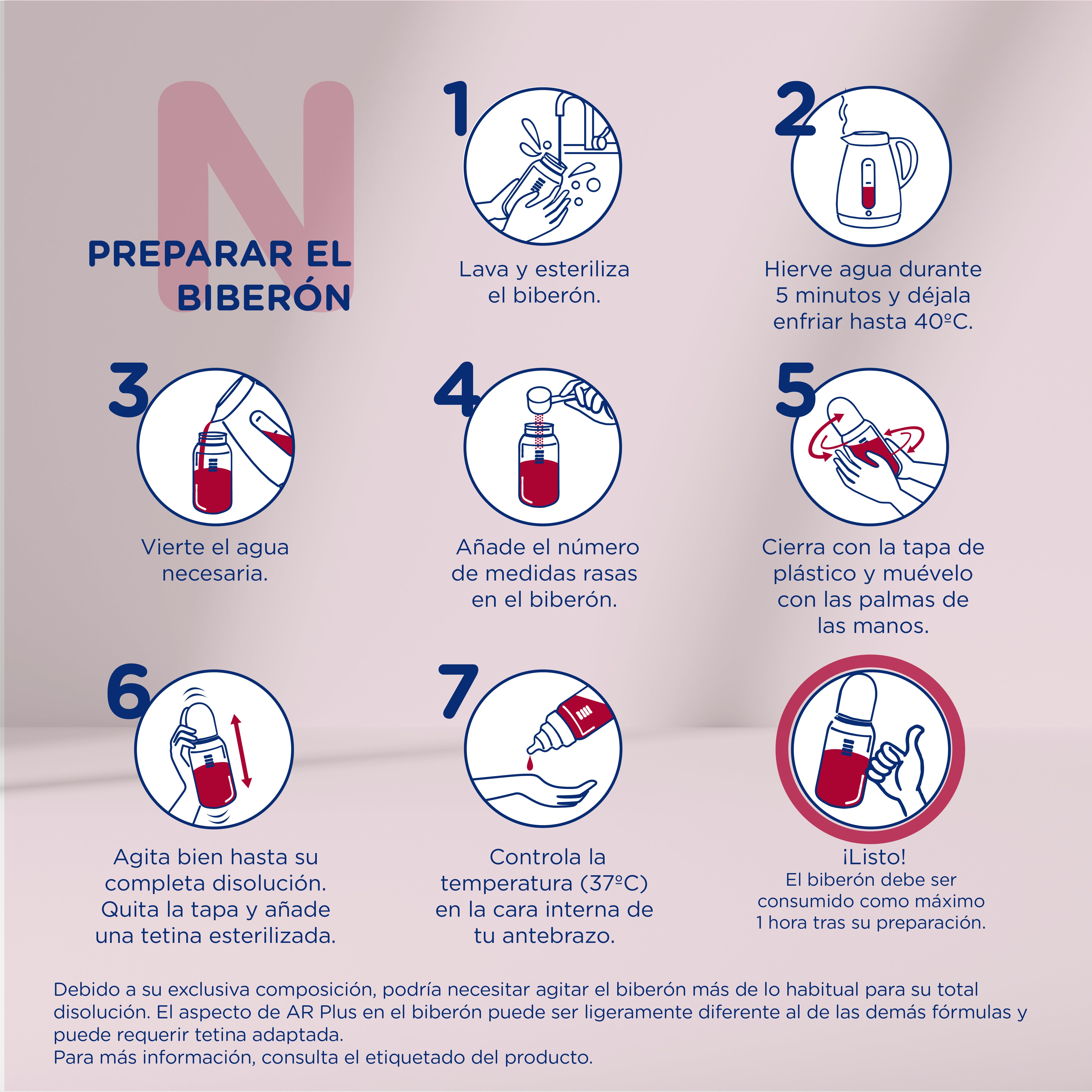 N

PREPARAR EL BIBERÓN

1

Lava y esteriliza el biberón.

2

Hierve agua durante 5 minutos y déjala enfriar hasta 40ºC.

3

Vierte el agua necesaria.

4

Añade el número de medidas rasas en el biberón.

5

Cierra con la tapa de plástico y muévelo con las palmas de las manos.

6

Agita bien hasta su completa disolución. Quita la tapa y añade una tetina esterilizada.

7

Controla la temperatura (37ºC) en la cara interna de tu antebrazo.

¡Listo!
El biberón debe ser consumido como máximo 1 hora tras su preparación.

Debido a su exclusiva composición, podría necesitar agitar el biberón más de lo habitual para su total disolución. El aspecto de AR Plus en el biberón puede ser ligeramente diferente al de las demás fórmulas y puede requerir tetina adaptada.
Para más información, consulta el etiquetado del producto.