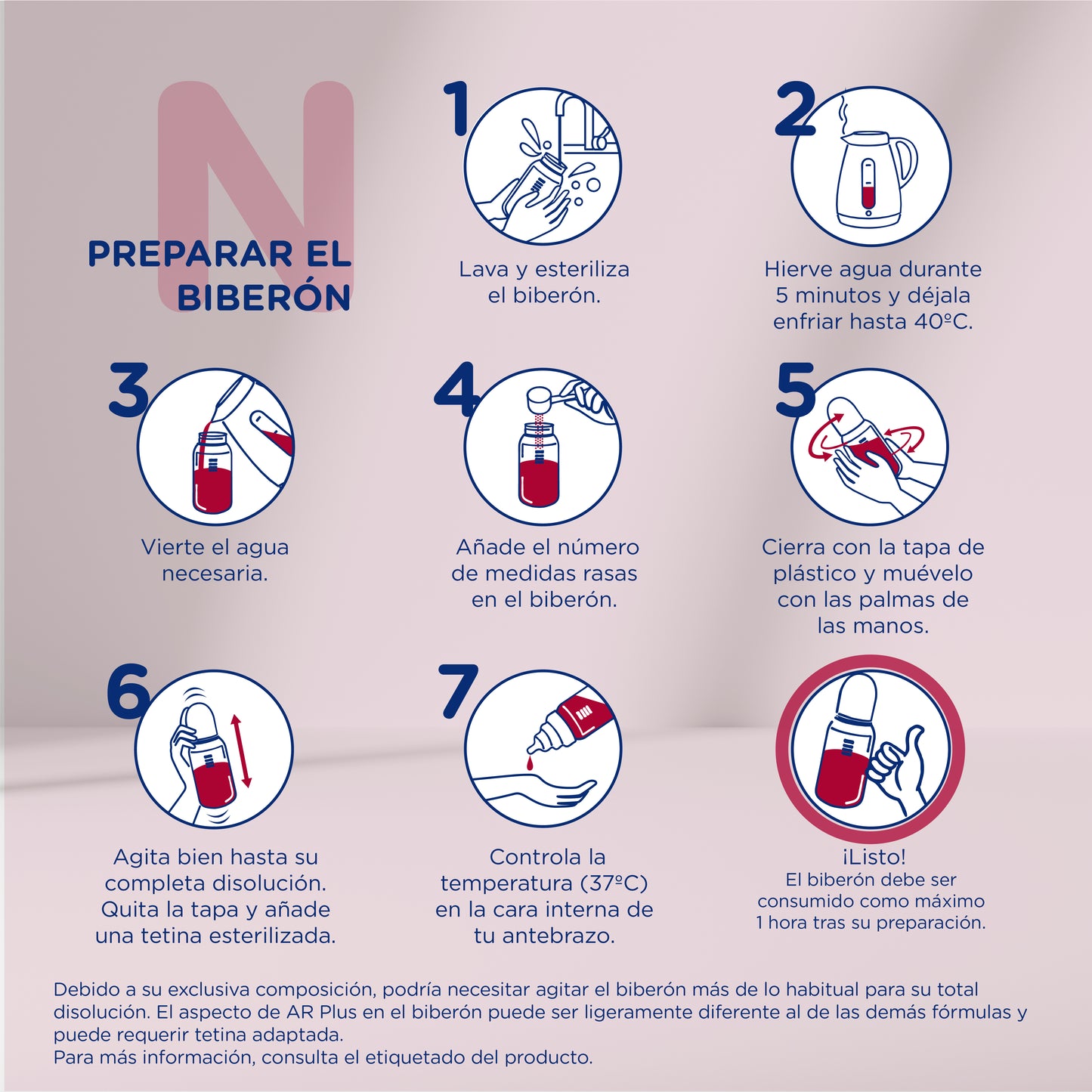 N

PREPARAR EL BIBERÓN

1
Lava y esteriliza el biberón.

2
Hierve agua durante 5 minutos y déjala enfriar hasta 40ºC.

3
Vierte el agua necesaria.

4
Añade el número de medidas rasas en el biberón.

5
Cierra con la tapa de plástico y muévelo con las palmas de las manos.

6
Agita bien hasta su completa disolución. Quita la tapa y añade una tetina esterilizada.

7
Controla la temperatura (37ºC) en la cara interna de tu antebrazo.

¡Listo!
El biberón debe ser consumido como máximo 1 hora tras su preparación.

Debido a su exclusiva composición, podría necesitar agitar el biberón más de lo habitual para su total disolución. El aspecto de AR Plus en el biberón puede ser ligeramente diferente al de las demás fórmulas y puede requerir tetina adaptada.
Para más información, consulta el etiquetado del producto.