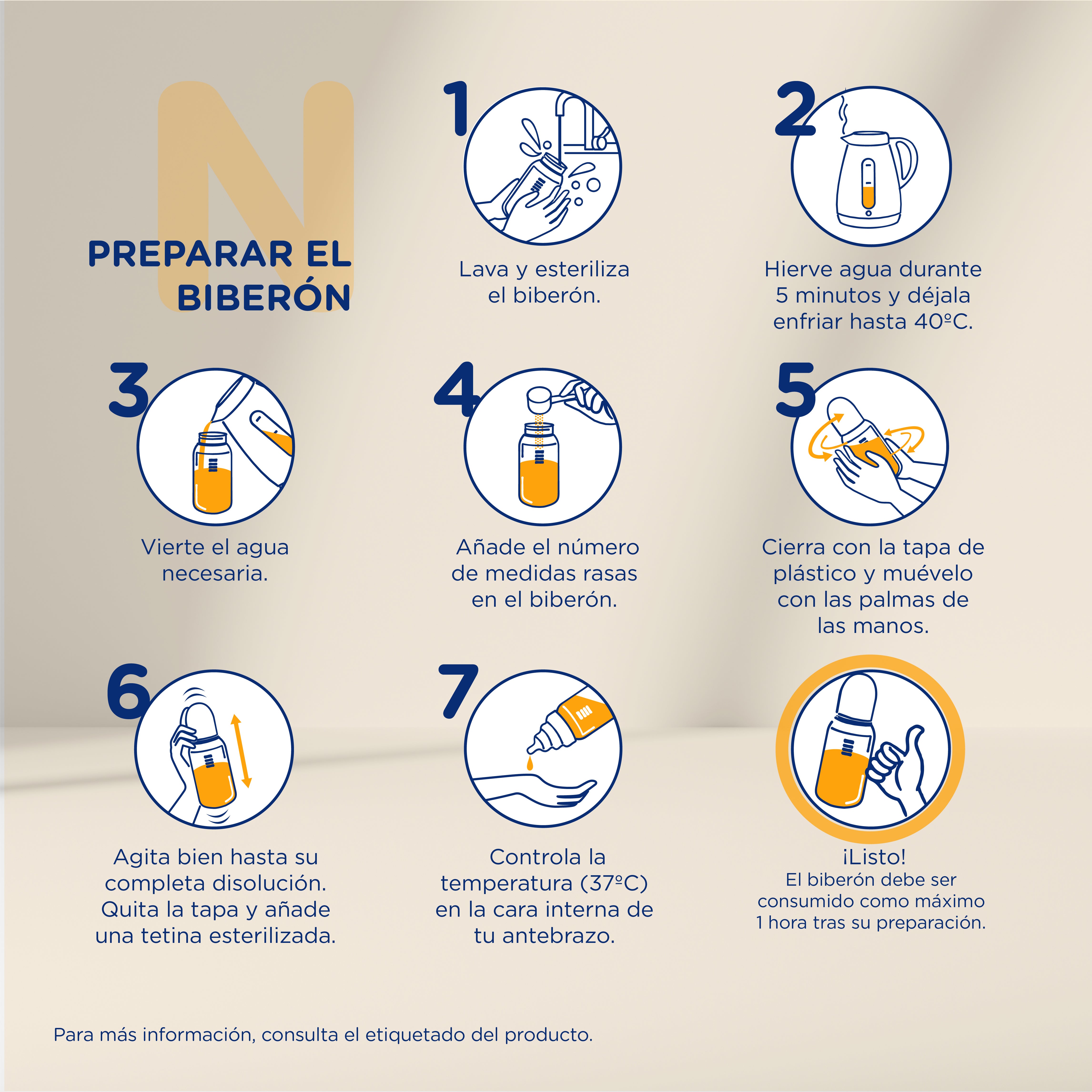 N

PREPARAR EL BIBERÓN

1
Lava y esteriliza el biberón.

2
Hierve agua durante 5 minutos y déjala enfriar hasta 40ºC.

3
Vierte el agua necesaria.

4
Añade el número de medidas rasas en el biberón.

5
Cierra con la tapa de plástico y muévelo con las palmas de las manos.

6
Agita bien hasta su completa disolución. Quita la tapa y añade una tetina esterilizada.

7
Controla la temperatura (37ºC) en la cara interna de tu antebrazo.

¡Listo!
El biberón debe ser consumido como máximo 1 hora tras su preparación.

Para más información, consulta el etiquetado del producto.