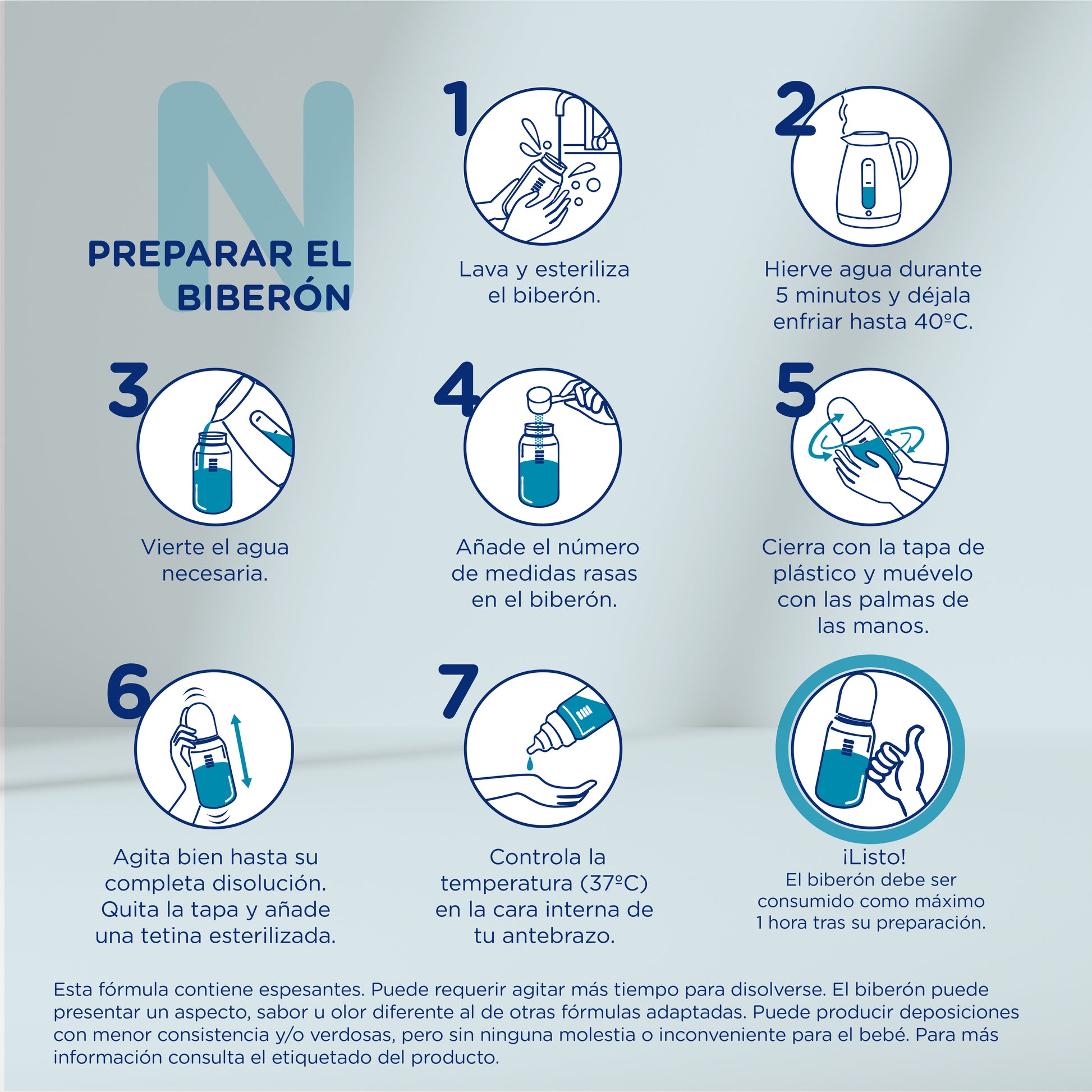 N

PREPARAR EL BIBERÓN

1
Lava y esteriliza el biberón.

2
Hierve agua durante 5 minutos y déjala enfriar hasta 40ºC.

3
Vierte el agua necesaria.

4
Añade el número de medidas rasas en el biberón.

5
Cierra con la tapa de plástico y muévelo con las palmas de las manos.

6
Agita bien hasta su completa disolución. Quita la tapa y añade una tetina esterilizada.

7
Controla la temperatura (37ºC) en la cara interna de tu antebrazo.

¡Listo!
El biberón debe ser consumido como máximo 1 hora tras su preparación.

Esta fórmula contiene espesantes. Puede requerir agitar más tiempo para disolverse. El biberón puede presentar un aspecto, sabor u olor diferente al de otras fórmulas adaptadas. Puede producir deposiciones con menor consistencia y/o verdosas, pero sin ninguna molestia o inconveniente para el bebé. Para más información consulta el etiquetado del producto.