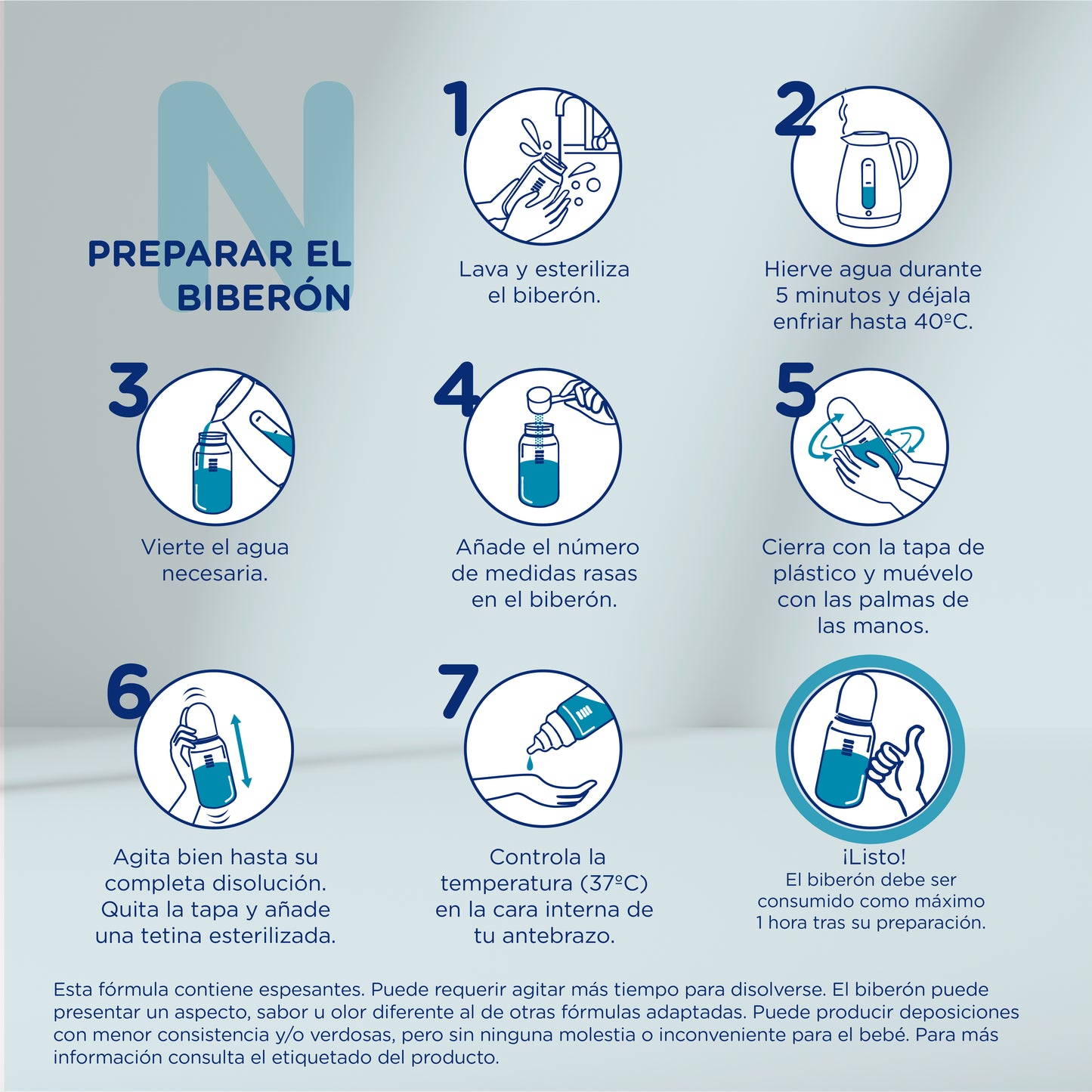 N

PREPARAR EL BIBERÓN

1

Lava y esteriliza el biberón.

2

Hierve agua durante 5 minutos y déjala enfriar hasta 40ºC.

3

Vierte el agua necesaria.

4

Añade el número de medidas rasas en el biberón.

5

Cierra con la tapa de plástico y muévelo con las palmas de las manos.

6

Agita bien hasta su completa disolución. Quita la tapa y añade una tetina esterilizada.

7

Controla la temperatura (37ºC) en la cara interna de tu antebrazo.

¡Listo!
El biberón debe ser consumido como máximo 1 hora tras su preparación.

Esta fórmula contiene espesantes. Puede requerir agitar más tiempo para disolverse. El biberón puede presentar un aspecto, sabor u olor diferente al de otras fórmulas adaptadas. Puede producir deposiciones con menor consistencia y/o verdosas, pero sin ninguna molestia o inconveniente para el bebé. Para más información consulta el etiquetado del producto.