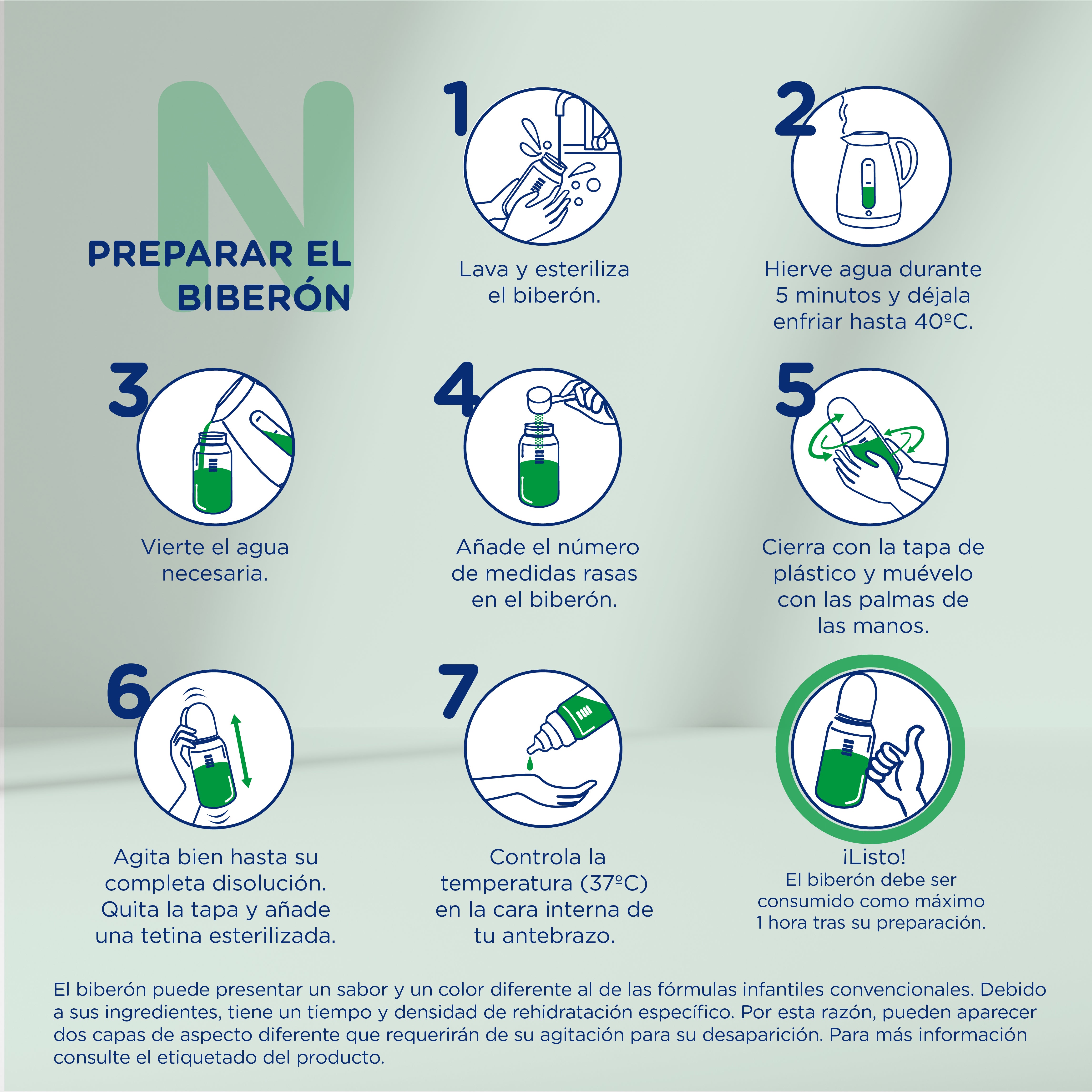 N

PREPARAR EL BIBERÓN

1
Lava y esteriliza el biberón.

2
Hierve agua durante 5 minutos y déjala enfriar hasta 40ºC.

3
Vierte el agua necesaria.

4
Añade el número de medidas rasas en el biberón.

5
Cierra con la tapa de plástico y muévelo con las palmas de las manos.

6
Agita bien hasta su completa disolución. Quita la tapa y añade una tetina esterilizada.

7
Controla la temperatura (37ºC) en la cara interna de tu antebrazo.

¡Listo!
El biberón debe ser consumido como máximo 1 hora tras su preparación.

El biberón puede presentar un sabor y un color diferente al de las fórmulas infantiles convencionales. Debido a sus ingredientes, tiene un tiempo y densidad de rehidratación específico. Por esta razón, pueden aparecer dos capas de aspecto diferente que requerirán de su agitación para su desaparición. Para más información consulte el etiquetado del producto.