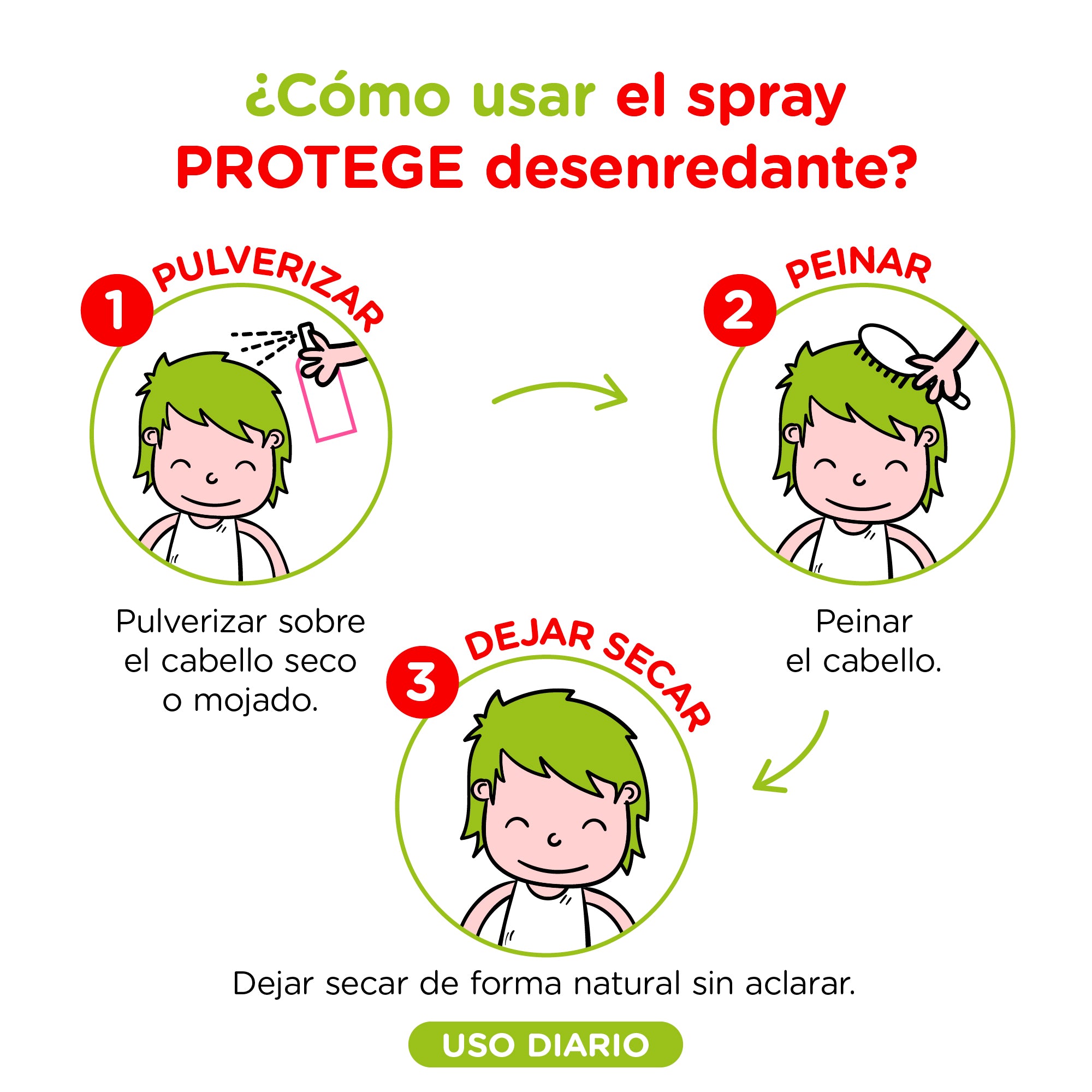 ¿Cómo usar el spray PROTEGE desenredante?

1 PULVERIZAR

Pulverizar sobre el cabello seco o mojado.

2 PEINAR

Peinar el cabello.

3 DEJAR SECAR

Dejar secar de forma natural sin aclarar.

USO DIARIO