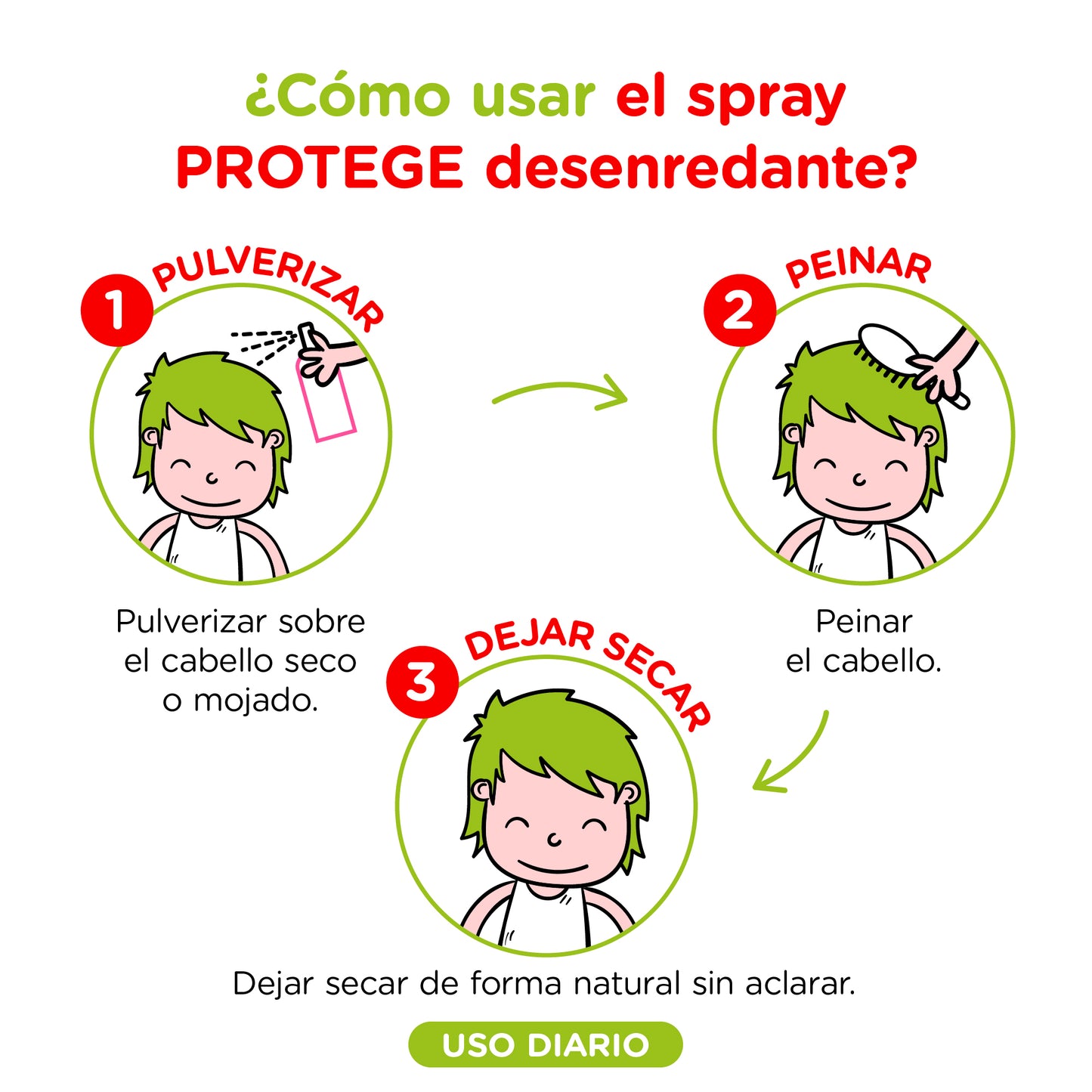 ¿Cómo usar el spray PROTEGE desenredante?

1 PULVERIZAR

Pulverizar sobre el cabello seco o mojado.

2 PEINAR

Peinar el cabello.

3 DEJAR SECAR

Dejar secar de forma natural sin aclarar.

USO DIARIO