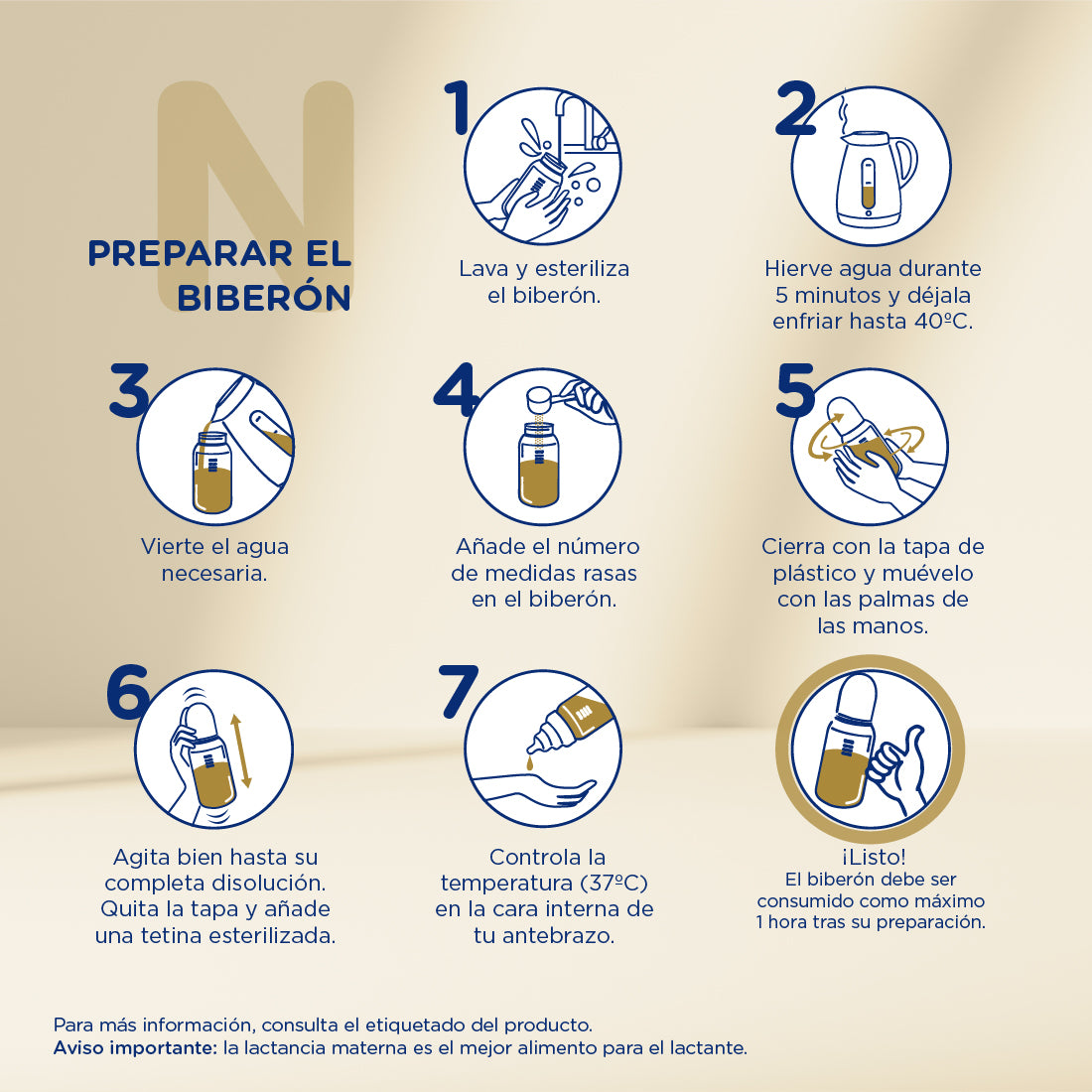 N

PREPARAR EL BIBERÓN

1
Lava y esteriliza el biberón.

2
Hierve agua durante 5 minutos y déjala enfriar hasta 40ºC.

3
Vierte el agua necesaria.

4
Añade el número de medidas rasas en el biberón.

5
Cierra con la tapa de plástico y muévelo con las palmas de las manos.

6
Agita bien hasta su completa disolución. Quita la tapa y añade una tetina esterilizada.

7
Controla la temperatura (37ºC) en la cara interna de tu antebrazo.

¡Listo!
El biberón debe ser consumido como máximo 1 hora tras su preparación.

Para más información, consulta el etiquetado del producto.
Aviso importante: la lactancia materna es el mejor alimento para el lactante.