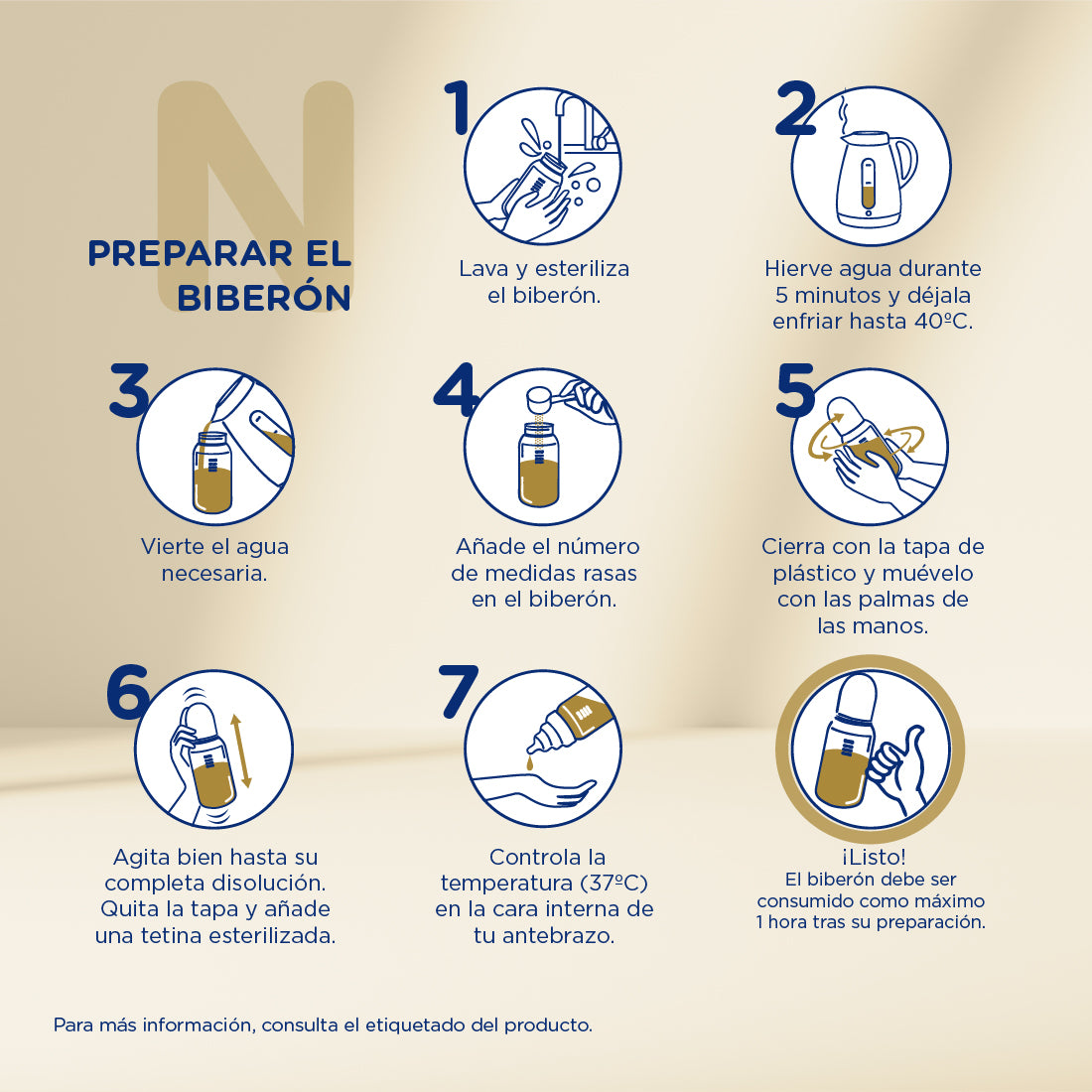 N

PREPARAR EL BIBERÓN

1
Lava y esteriliza el biberón.

2
Hierve agua durante 5 minutos y déjala enfriar hasta 40ºC.

3
Vierte el agua necesaria.

4
Añade el número de medidas rasas en el biberón.

5
Cierra con la tapa de plástico y muévelo con las palmas de las manos.

6
Agita bien hasta su completa disolución. Quita la tapa y añade una tetina esterilizada.

7
Controla la temperatura (37ºC) en la cara interna de tu antebrazo.

¡Listo!
El biberón debe ser consumido como máximo 1 hora tras su preparación.

Para más información, consulta el etiquetado del producto.