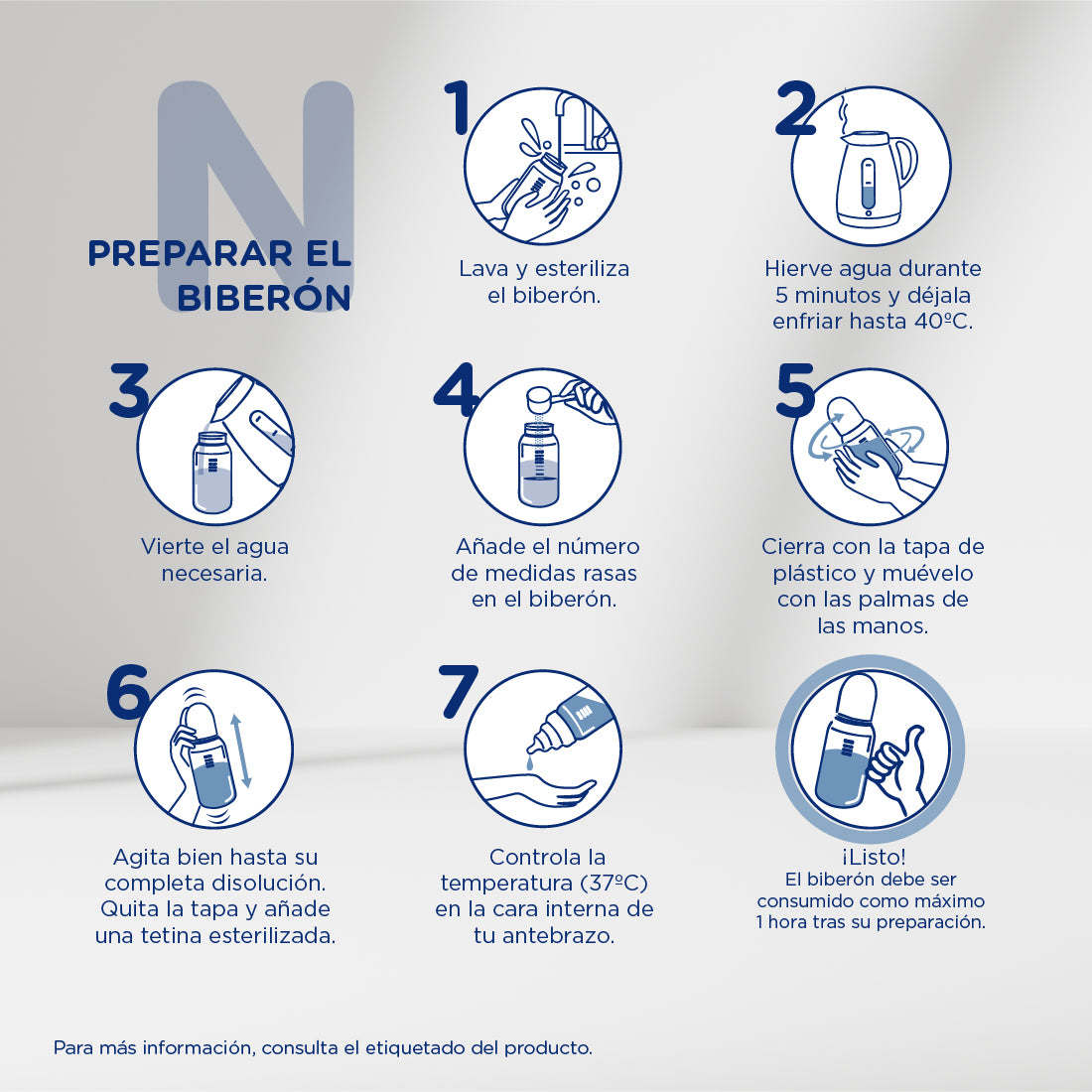 N

PREPARAR EL BIBERÓN

1
Lava y esteriliza el biberón.

2
Hierve agua durante 5 minutos y déjala enfriar hasta 40ºC.

3
Vierte el agua necesaria.

4
Añade el número de medidas rasas en el biberón.

5
Cierra con la tapa de plástico y muévelo con las palmas de las manos.

6
Agita bien hasta su completa disolución. Quita la tapa y añade una tetina esterilizada.

7
Controla la temperatura (37ºC) en la cara interna de tu antebrazo.

¡Listo!
El biberón debe ser consumido como máximo 1 hora tras su preparación.

Para más información, consulta el etiquetado del producto.